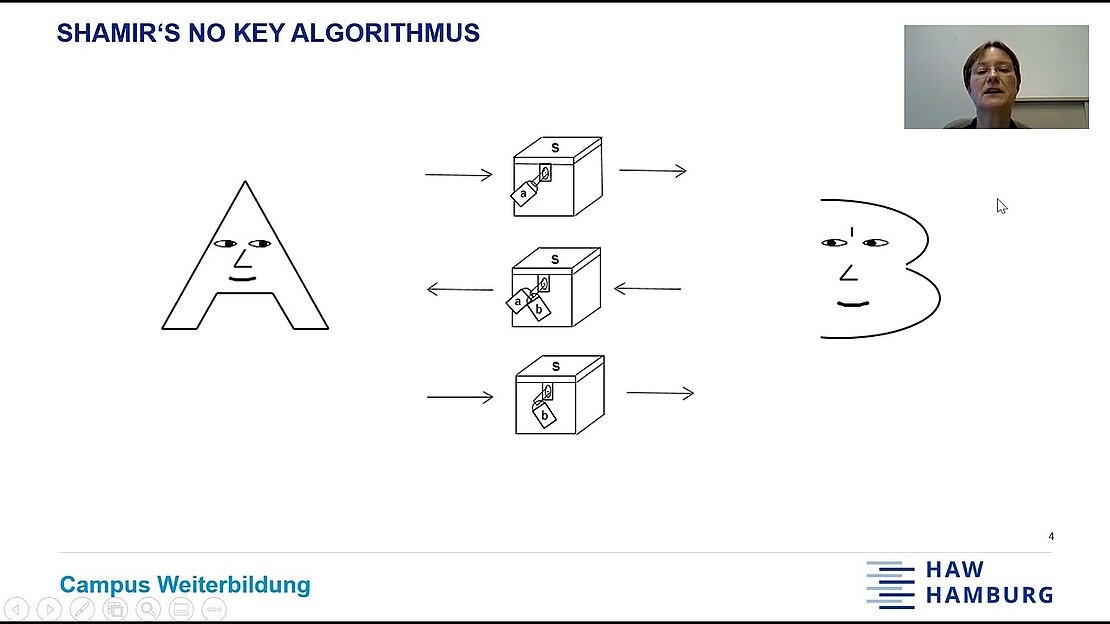 SHAMIR‘S NO KEY ALGORITHMUS

s
a

s
a
b

s
b

4

Campus Weiterbildung

HAW
HAMBURG